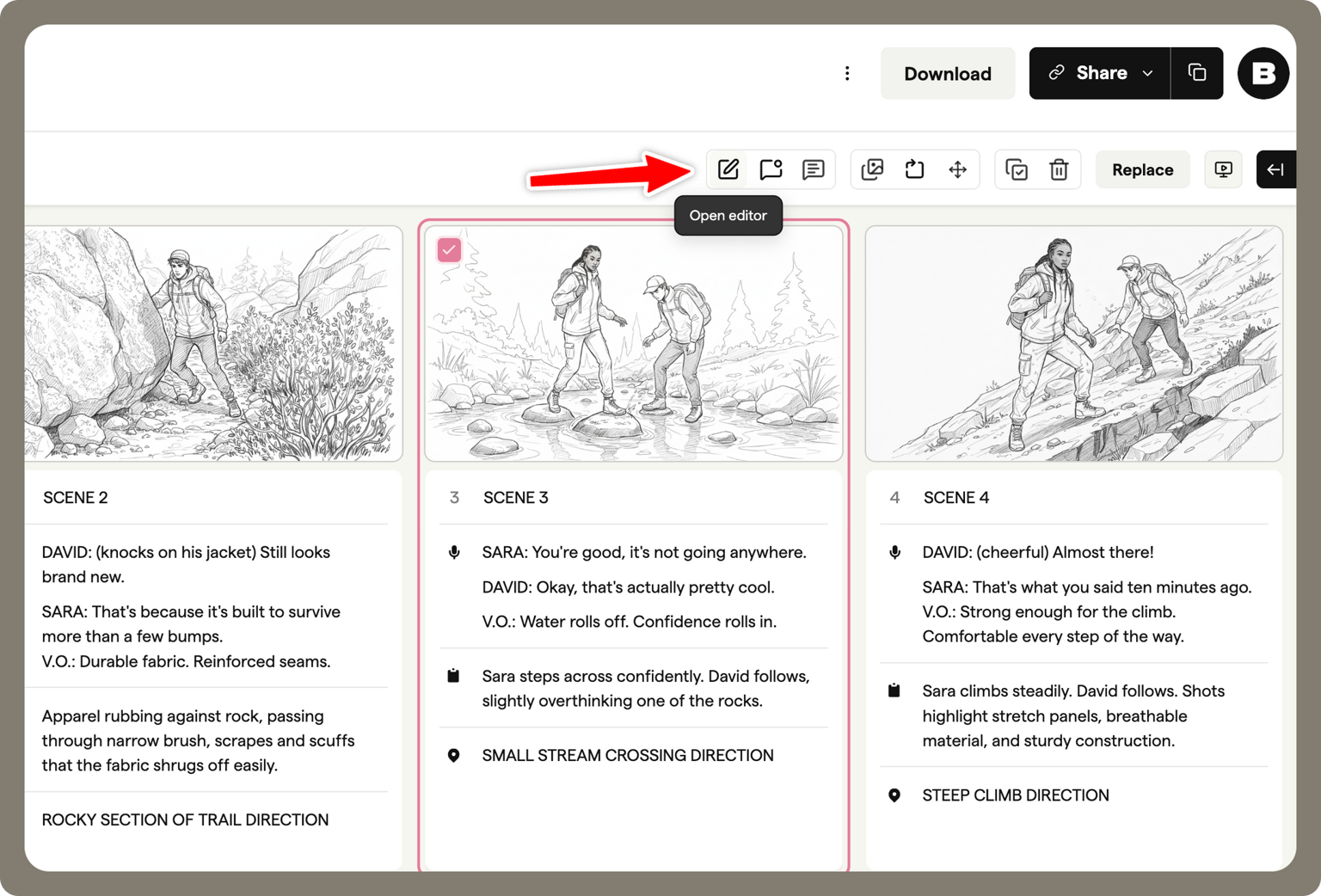 Download
Share
B

Replace
Open editor

SCENE 2

DAVID: (knocks on his jacket) Still looks brand new.

SARA: That's because it's built to survive more than a few bumps.
V.O.: Durable fabric. Reinforced seams.

Apparel rubbing against rock, passing through narrow brush, scrapes and scuffs that the fabric shrugs off easily.

ROCKY SECTION OF TRAIL DIRECTION

3 SCENE 3

SARA: You're good, it's not going anywhere.

DAVID: Okay, that's actually pretty cool.

V.O.: Water rolls off. Confidence rolls in.

Sara steps across confidently. David follows, slightly overthinking one of the rocks.

SMALL STREAM CROSSING DIRECTION

4 SCENE 4

DAVID: (cheerful) Almost there!

SARA: That's what you said ten minutes ago.
V.O.: Strong enough for the climb. Comfortable every step of the way.

Sara climbs steadily. David follows. Shots highlight stretch panels, breathable material, and sturdy construction.

STEEP CLIMB DIRECTION