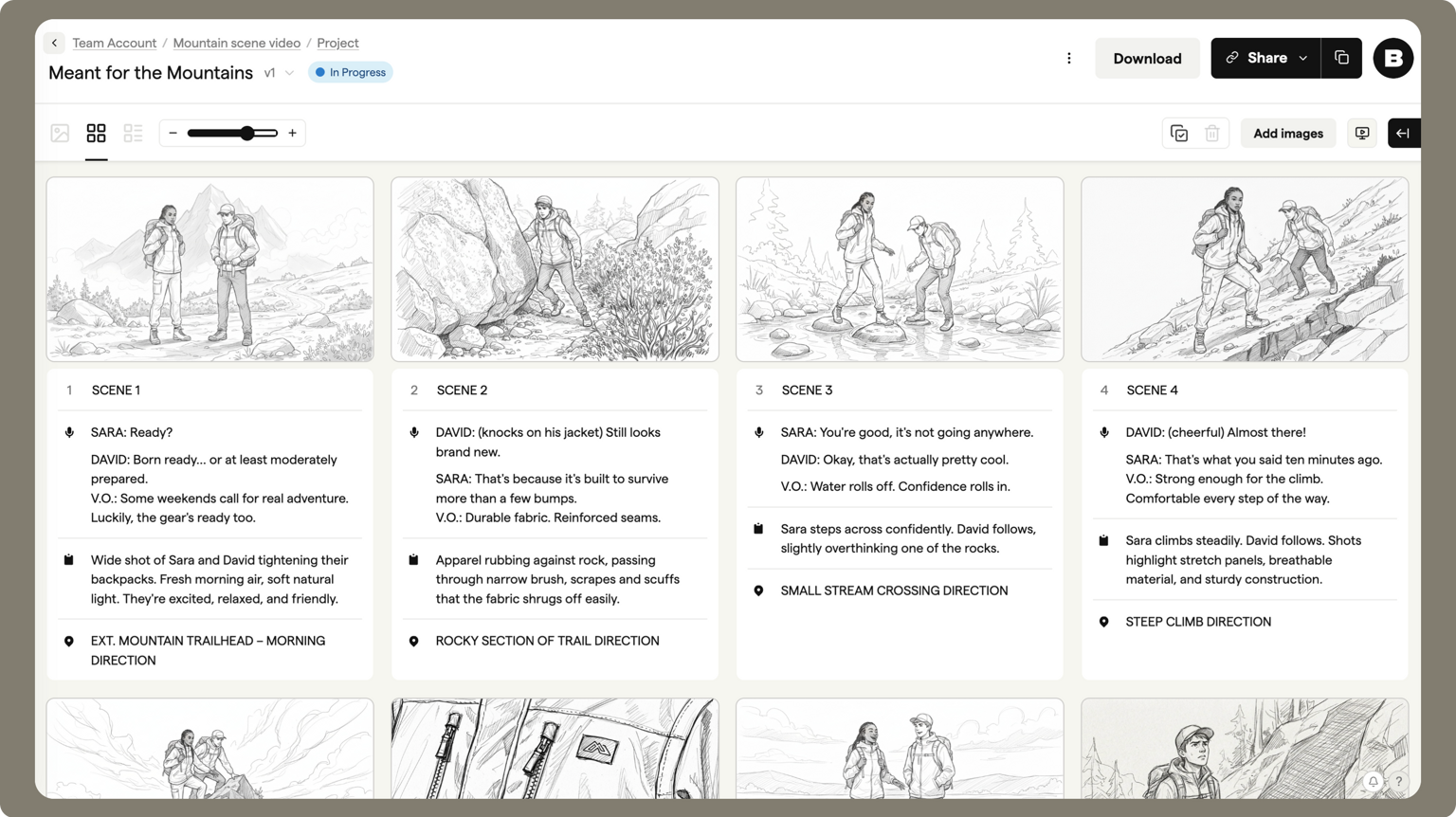 Team Account / Mountain scene video / Project

Meant for the Mountains v1 In Progress

Download Share B

− +

Add images

1 SCENE 1

SARA: Ready?

DAVID: Born ready... or at least moderately prepared.
V.O.: Some weekends call for real adventure. Luckily, the gear's ready too.

Wide shot of Sara and David tightening their backpacks. Fresh morning air, soft natural light. They're excited, relaxed, and friendly.

EXT. MOUNTAIN TRAILHEAD – MORNING DIRECTION

2 SCENE 2

DAVID: (knocks on his jacket) Still looks brand new.

SARA: That's because it's built to survive more than a few bumps.
V.O.: Durable fabric. Reinforced seams.

Apparel rubbing against rock, passing through narrow brush, scrapes and scuffs that the fabric shrugs off easily.

ROCKY SECTION OF TRAIL DIRECTION

3 SCENE 3

SARA: You're good, it's not going anywhere.

DAVID: Okay, that's actually pretty cool.

V.O.: Water rolls off. Confidence rolls in.

Sara steps across confidently. David follows, slightly overthinking one of the rocks.

SMALL STREAM CROSSING DIRECTION

4 SCENE 4

DAVID: (cheerful) Almost there!

SARA: That's what you said ten minutes ago.
V.O.: Strong enough for the climb. Comfortable every step of the way.

Sara climbs steadily. David follows. Shots highlight stretch panels, breathable material, and sturdy construction.

STEEP CLIMB DIRECTION

?