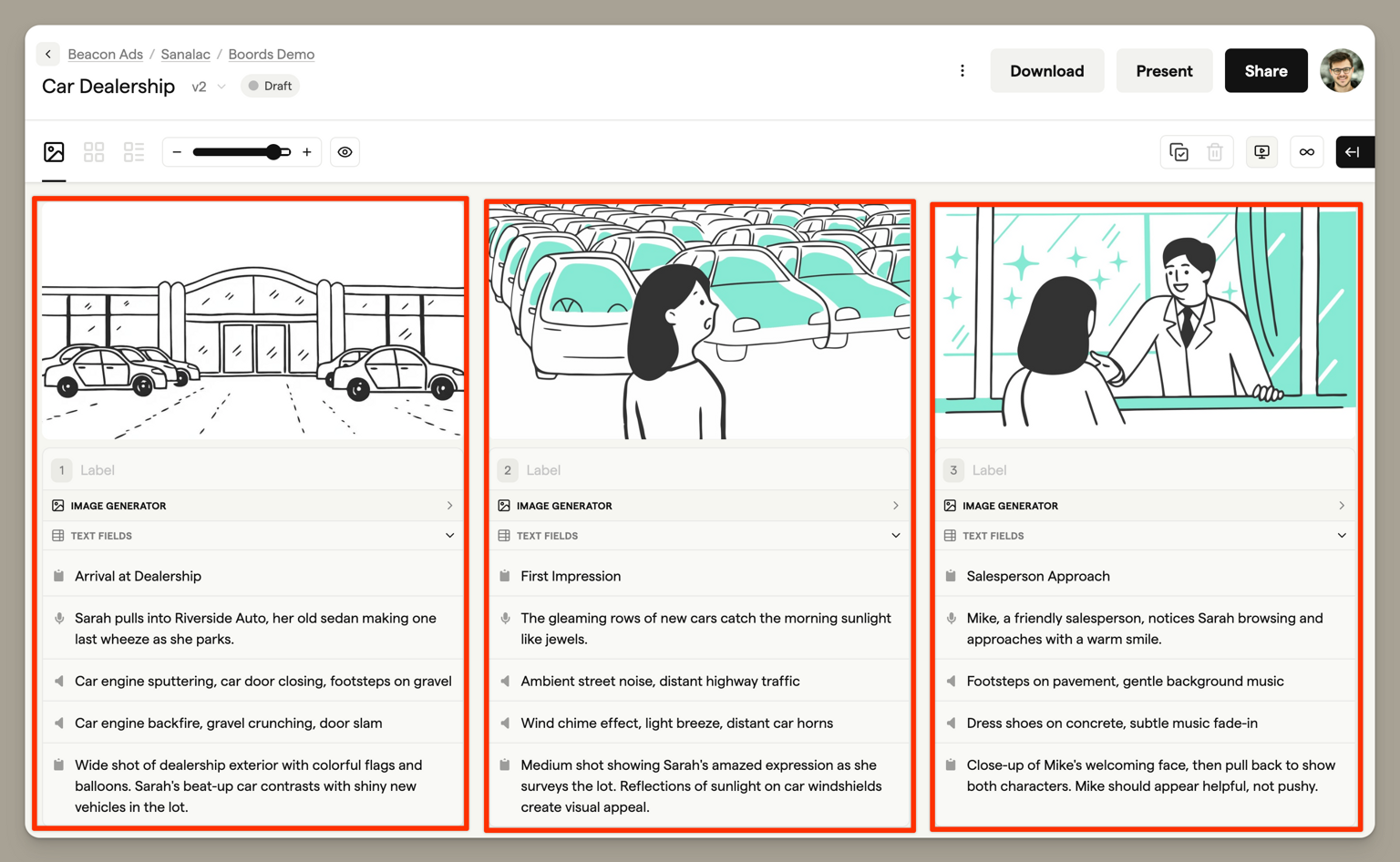 Beacon Ads / Sanalac / Boords Demo

Car Dealership v2 Draft

Download Present Share

1 Label

IMAGE GENERATOR

TEXT FIELDS

Arrival at Dealership

Sarah pulls into Riverside Auto, her old sedan making one last wheeze as she parks.

Car engine sputtering, car door closing, footsteps on gravel

Car engine backfire, gravel crunching, door slam

Wide shot of dealership exterior with colorful flags and balloons. Sarah's beat-up car contrasts with shiny new vehicles in the lot.

2 Label

IMAGE GENERATOR

TEXT FIELDS

First Impression

The gleaming rows of new cars catch the morning sunlight like jewels.

Ambient street noise, distant highway traffic

Wind chime effect, light breeze, distant car horns

Medium shot showing Sarah's amazed expression as she surveys the lot. Reflections of sunlight on car windshields create visual appeal.

3 Label

IMAGE GENERATOR

TEXT FIELDS

Salesperson Approach

Mike, a friendly salesperson, notices Sarah browsing and approaches with a warm smile.

Footsteps on pavement, gentle background music

Dress shoes on concrete, subtle music fade-in

Close-up of Mike's welcoming face, then pull back to show both characters. Mike should appear helpful, not pushy.